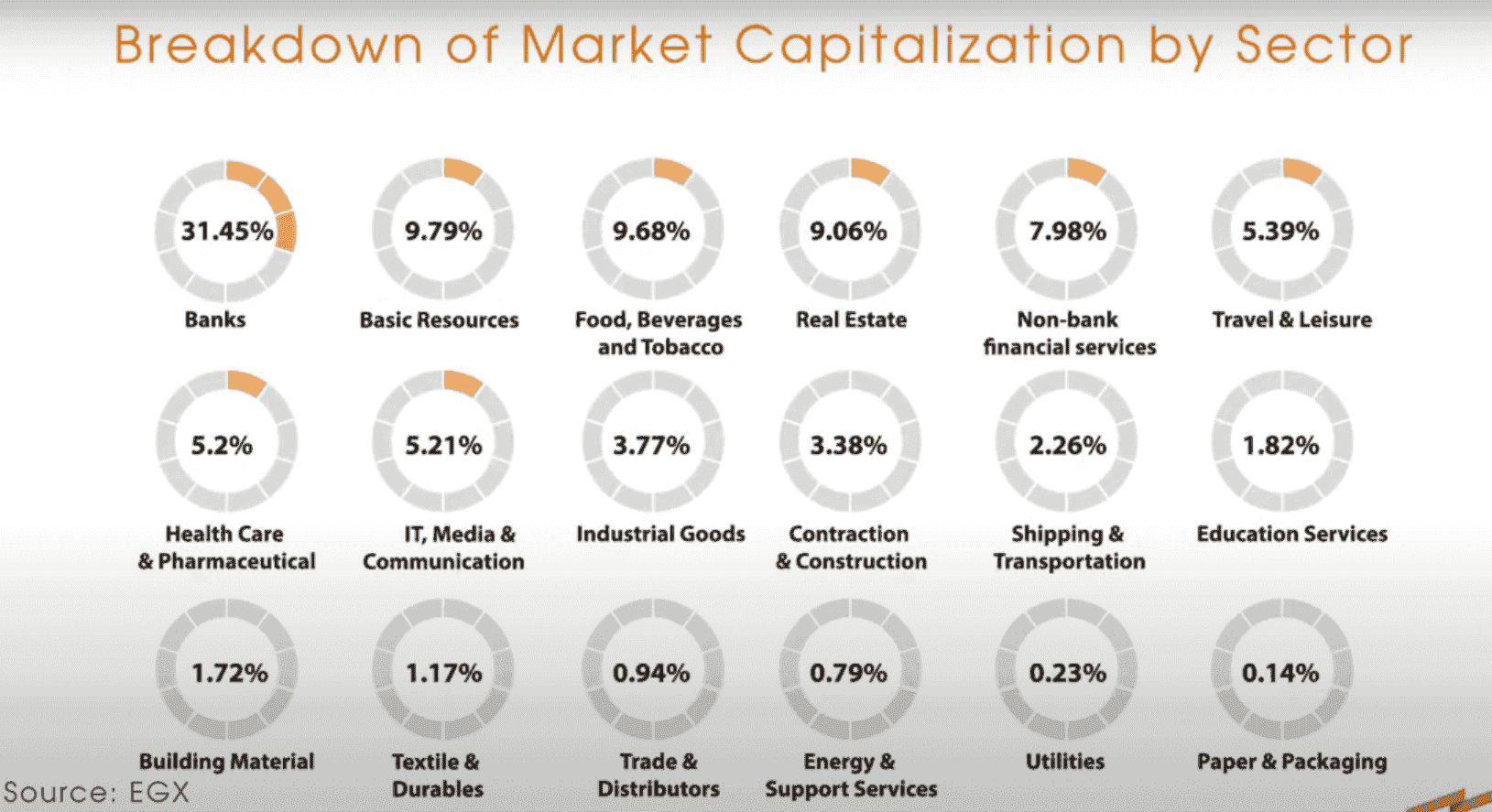 Breakdown of Market Capitalization by Sector

31.45%
Banks

9.79%
Basic Resources

9.68%
Food, Beverages and Tobacco

9.06%
Real Estate

7.98%
Non-bank financial services

5.39%
Travel & Leisure

5.2%
Health Care & Pharmaceutical

5.21%
IT, Media & Communication

3.77%
Industrial Goods

3.38%
Contraction & Construction

2.26%
Shipping & Transportation

1.82%
Education Services

1.72%
Building Material

1.17%
Textile & Durables

0.94%
Trade & Distributors

0.79%
Energy & Support Services

0.23%
Utilities

0.14%
Paper & Packaging

Source: EGX